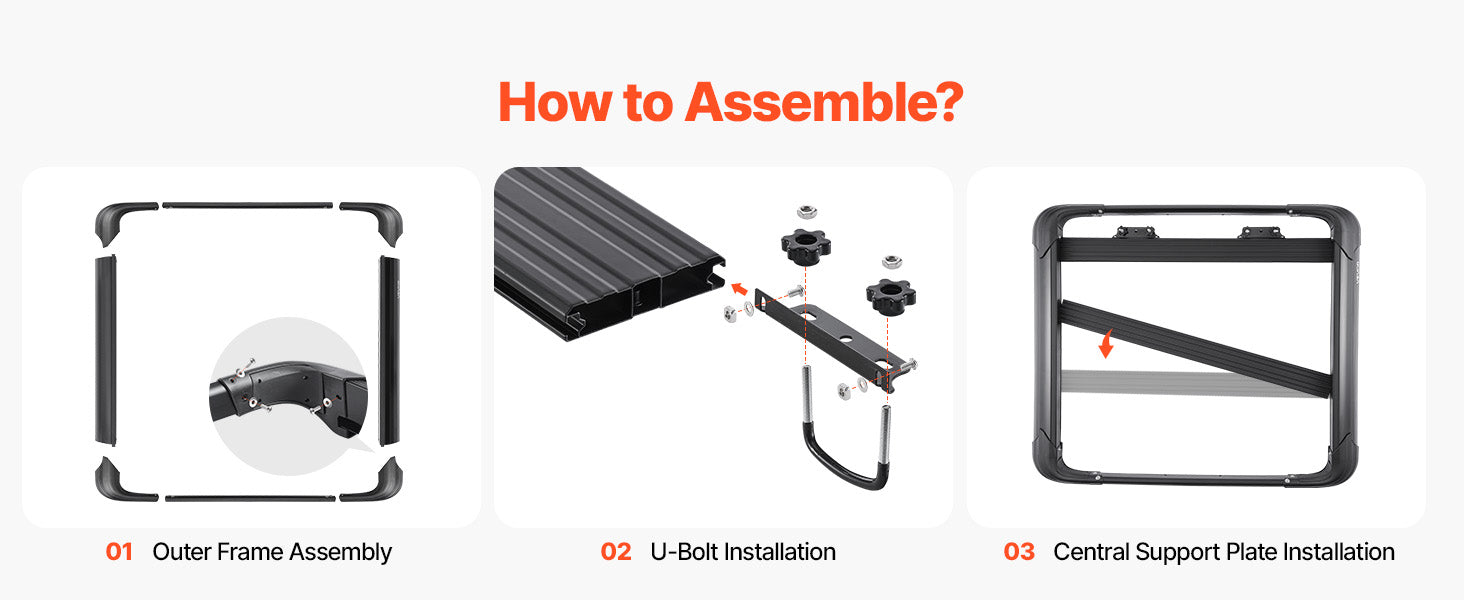 How to Assemble?

01 Outer Frame Assembly

02 U-Bolt Installation

03 Central Support Plate Installation