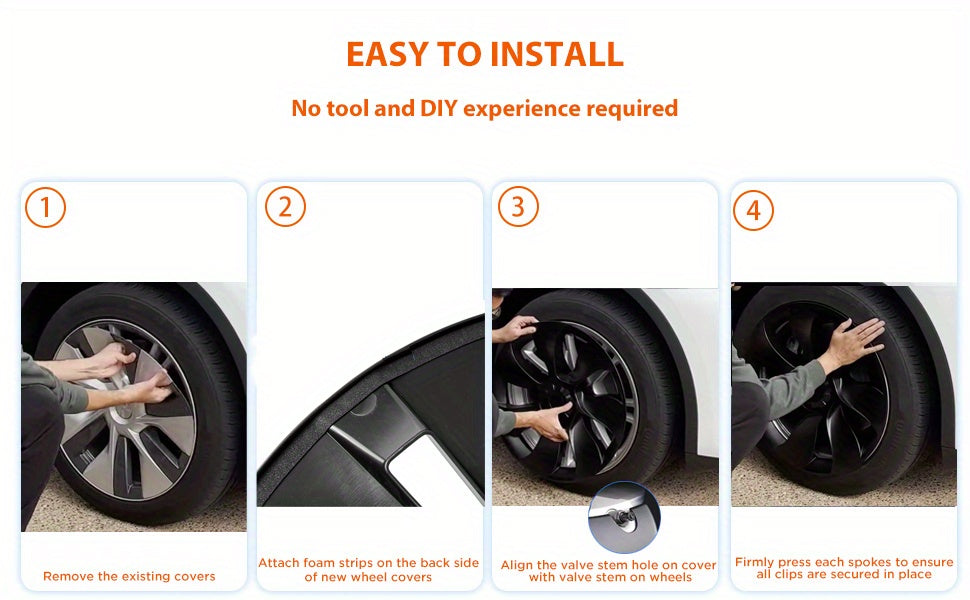 EASY TO INSTALL

No tool and DIY experience required

1

Remove the existing covers

2

Attach foam strips on the back side of new wheel covers

3

Align the valve stem hole on cover with valve stem on wheels

4

Firmly press each spokes to ensure all clips are secured in place